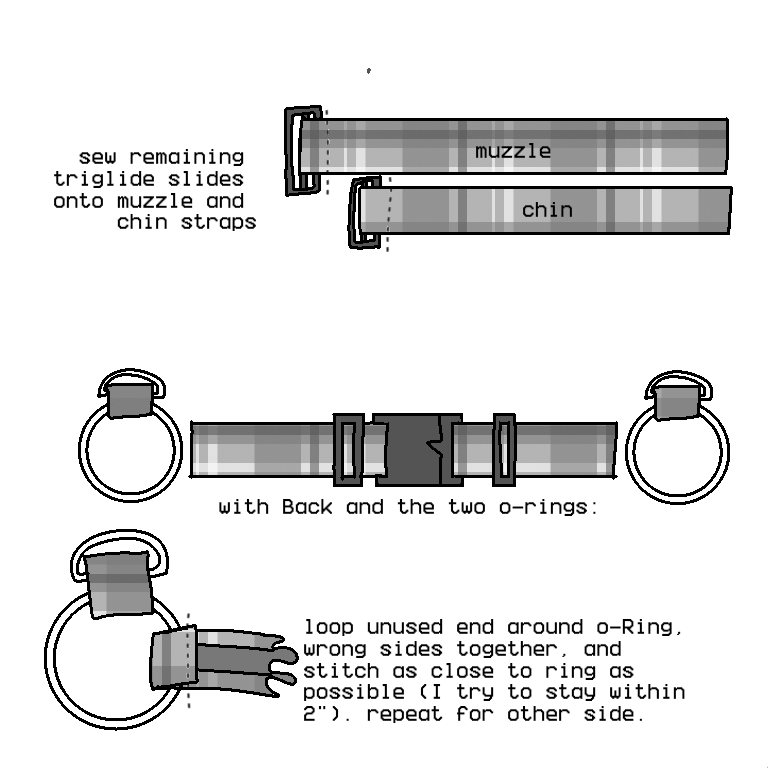 sew remaining triglide slides onto muzzle and chin straps

muzzle

chin

with Back and the two o-rings:

loop unused end around o-Ring, wrong sides together, and stitch as close to ring as possible (I try to stay within 2"). repeat for other side.