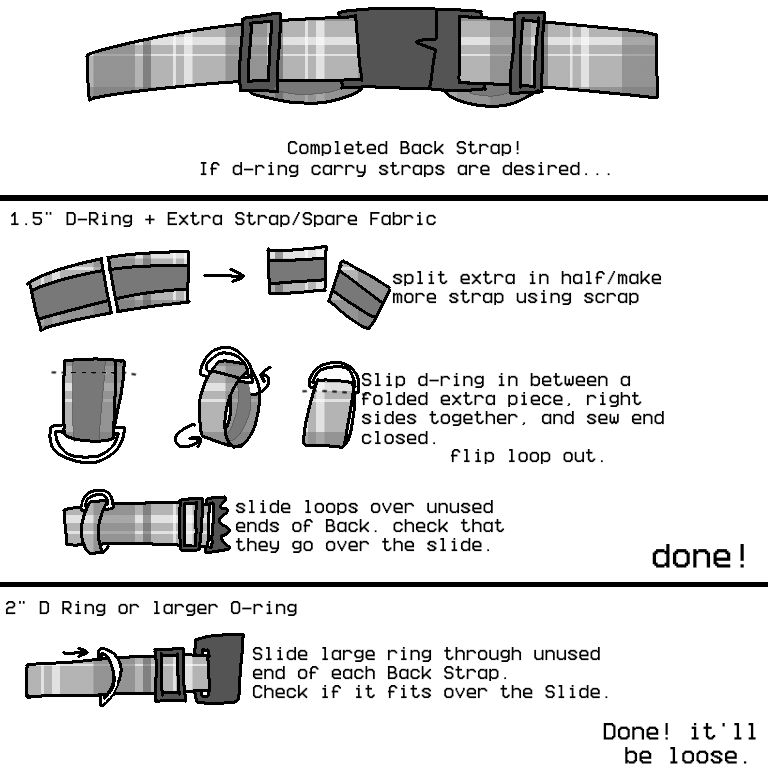 Completed Back Strap!
If d-ring carry straps are desired...

1.5" D-Ring + Extra Strap/Spare Fabric

split extra in half/make more strap using scrap

Slip d-ring in between a folded extra piece, right sides together, and sew end closed.
flip loop out.

slide loops over unused ends of Back. check that they go over the slide.

done!

2" D Ring or larger O-ring

Slide large ring through unused end of each Back Strap.
Check if it fits over the Slide.

Done! it'll be loose.