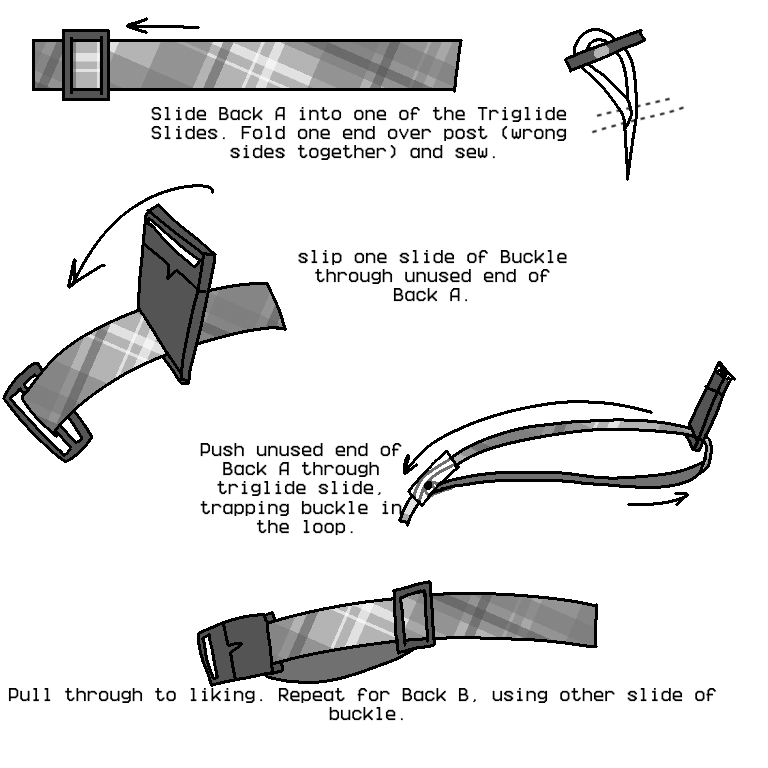 Slide Back A into one of the Triglide Slides. Fold one end over post (wrong sides together) and sew.

slip one slide of Buckle through unused end of Back A.

Push unused end of Back A through triglide slide, trapping buckle in the loop.

Pull through to liking. Repeat for Back B, using other slide of buckle.